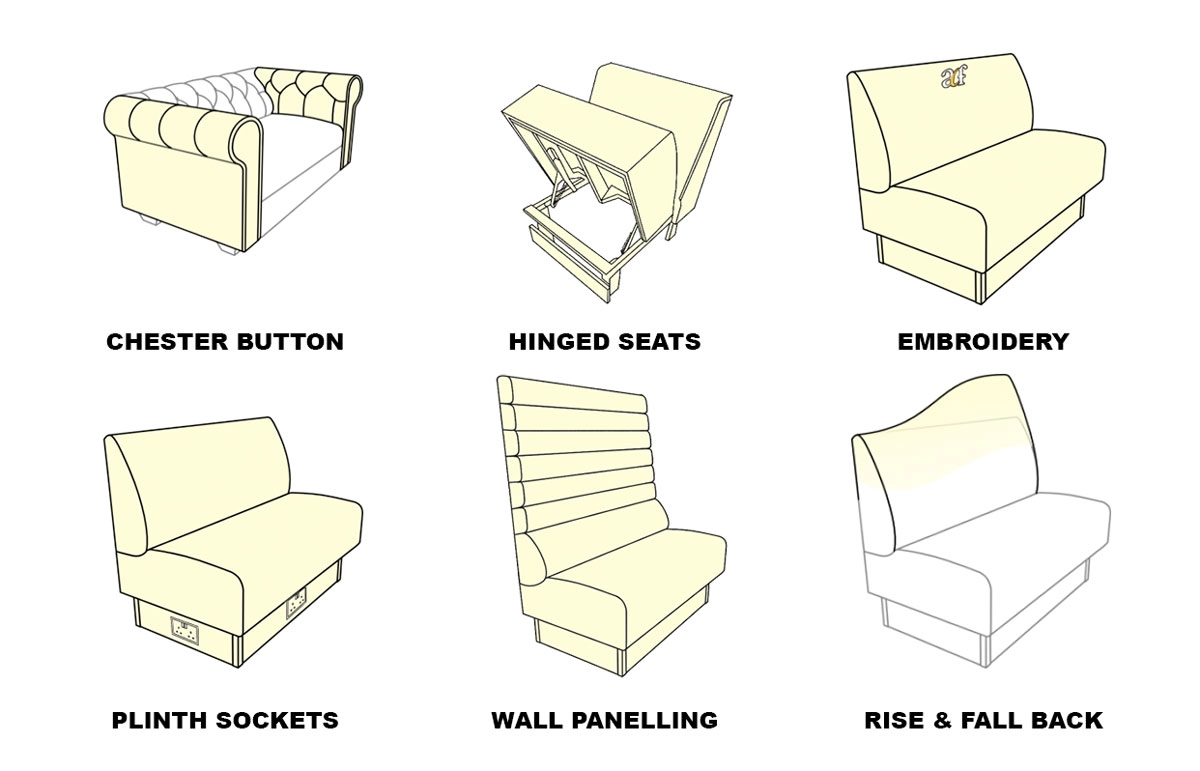 af

CHESTER BUTTON

HINGED SEATS

EMBROIDERY

PLINTH SOCKETS

WALL PANELLING

RISE & FALL BACK